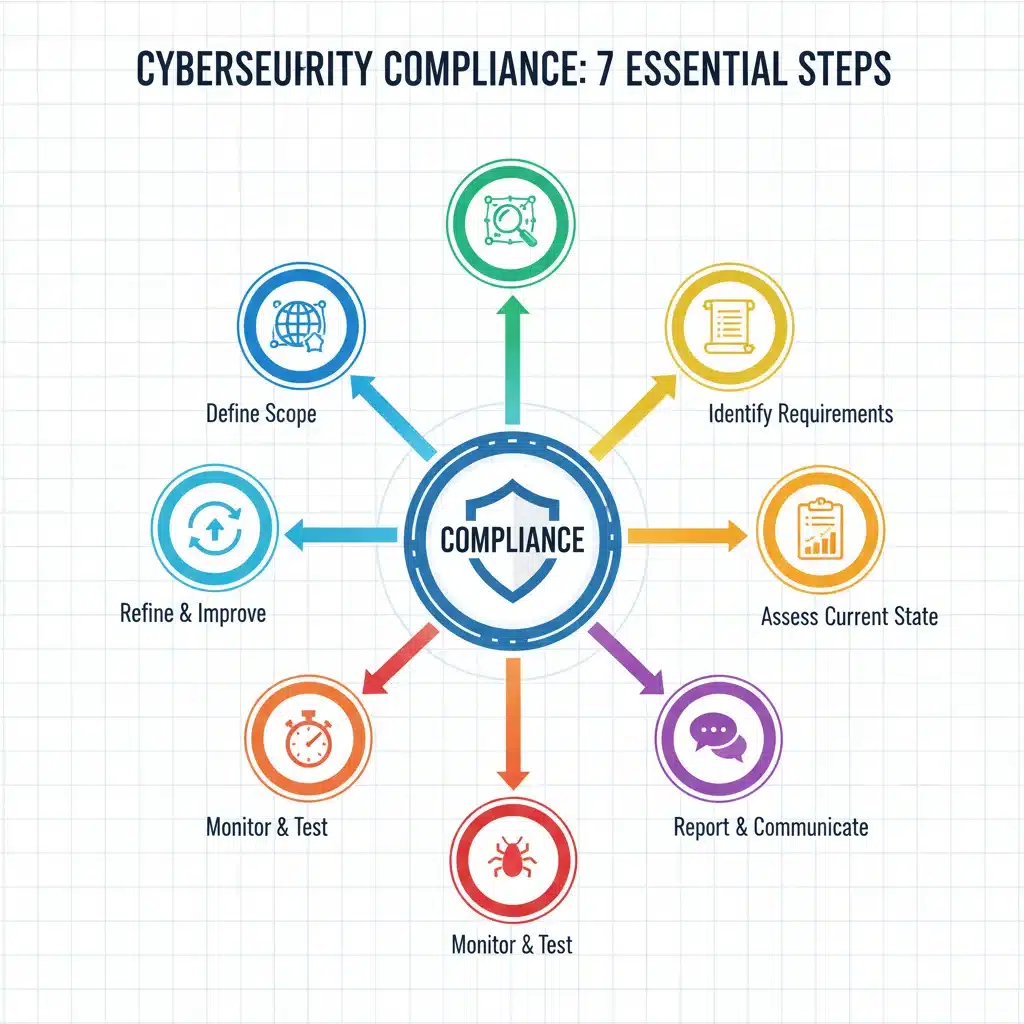 CYBERSEUIRITY COMPLIANCE: 7 ESSENTIAL STEPS

Define Scope

Identify Requirements

COMPLIANCE

Refine & Improve

Assess Current State

Monitor & Test

Report & Communicate

Monitor & Test