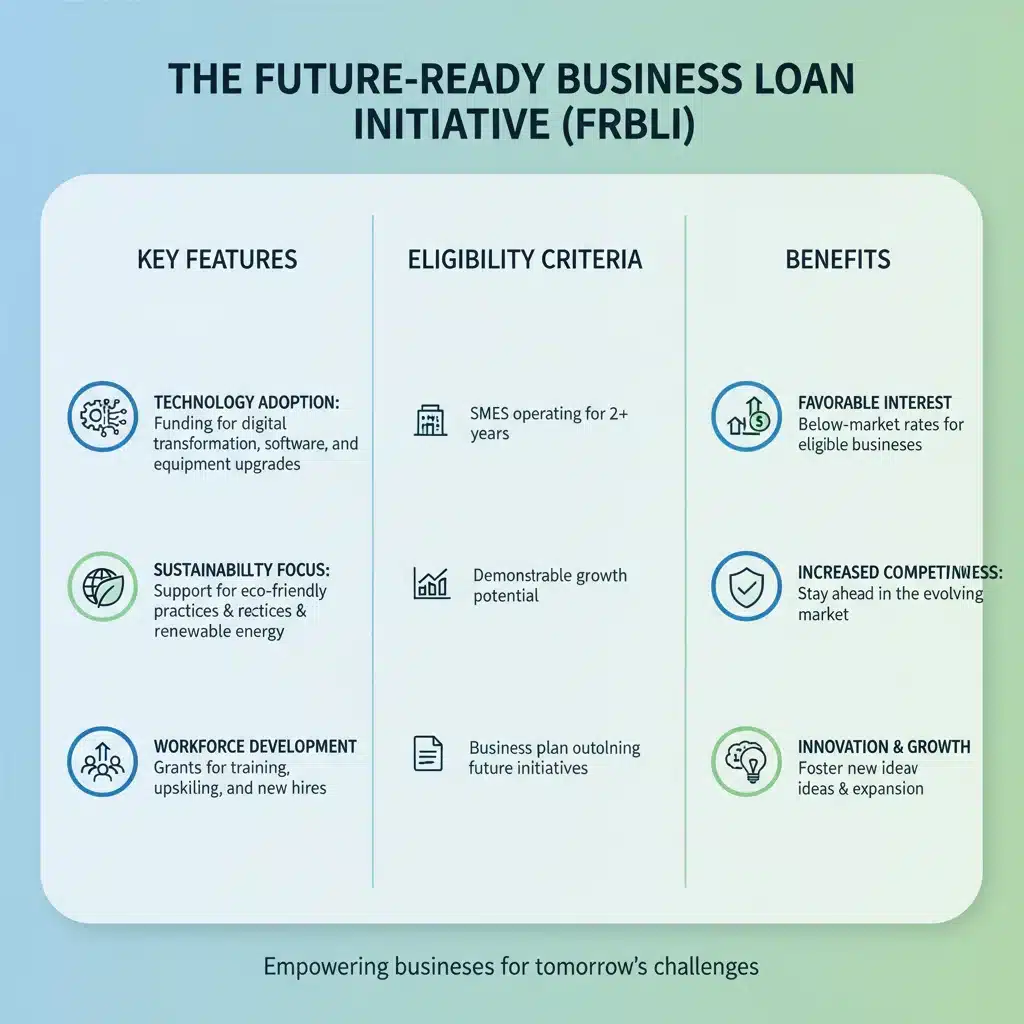 THE FUTURE-READY BUSINESS LOAN INITIATIVE (FRBLI)

KEY FEATURES

TECHNOLOGY ADOPTION:
Funding for digital transformation, software, and equipment upgrades

SUSTAINABILLTY FOCUS:
Support for eco-friendly practices & rectices & renewable energy

WORKFORCE DEVELOPMENT
Grants for training, upskiling, and new hires

ELIGIBILITY CRITERIA

SMES operating for 2+ years

Demonstrable growth potential

Business plan outolning future initiatives

BENEFITS

FAVORABLE INTEREST
Below-market rates for eligible businesses

INCREASED COMPETINESS:
Stay ahead in the evolving market

INNOVATION & GROWTH
Foster new ideav ideas & expansion

Empowering businesses for tomorrow's challenges